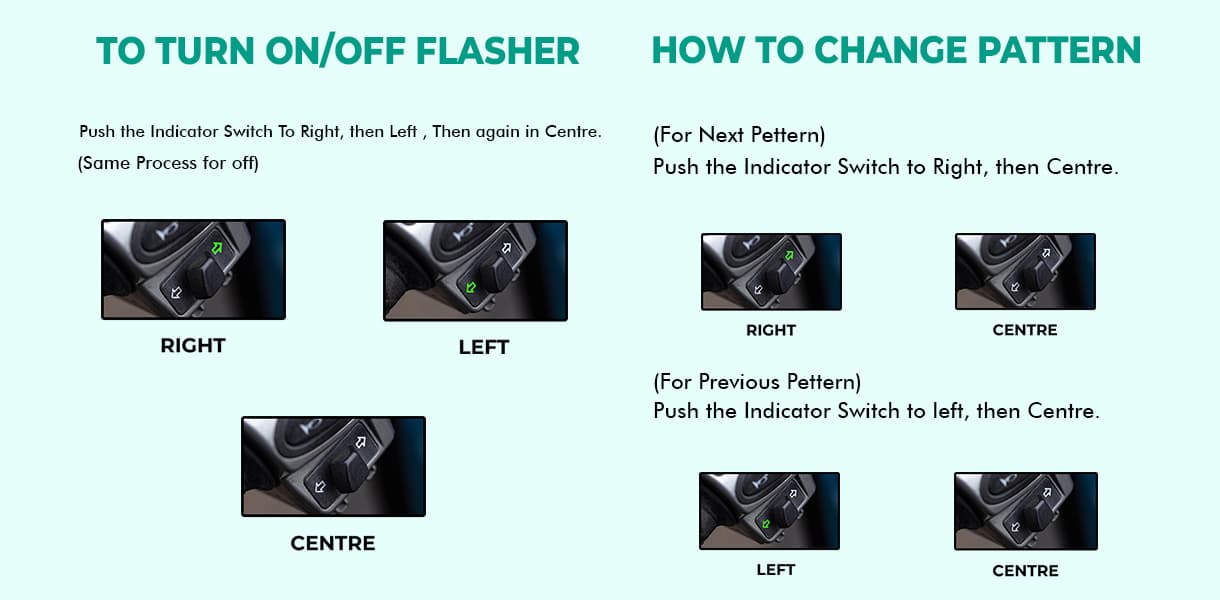 TO TURN ON/OFF FLASHER

Push the Indicator Switch To Right, then Left , Then again in Centre.
(Same Process for off)

RIGHT

LEFT

CENTRE

HOW TO CHANGE PATTERN

(For Next Pettern)
Push the Indicator Switch to Right, then Centre.

RIGHT

CENTRE

(For Previous Pettern)
Push the Indicator Switch to left, then Centre.

LEFT

CENTRE