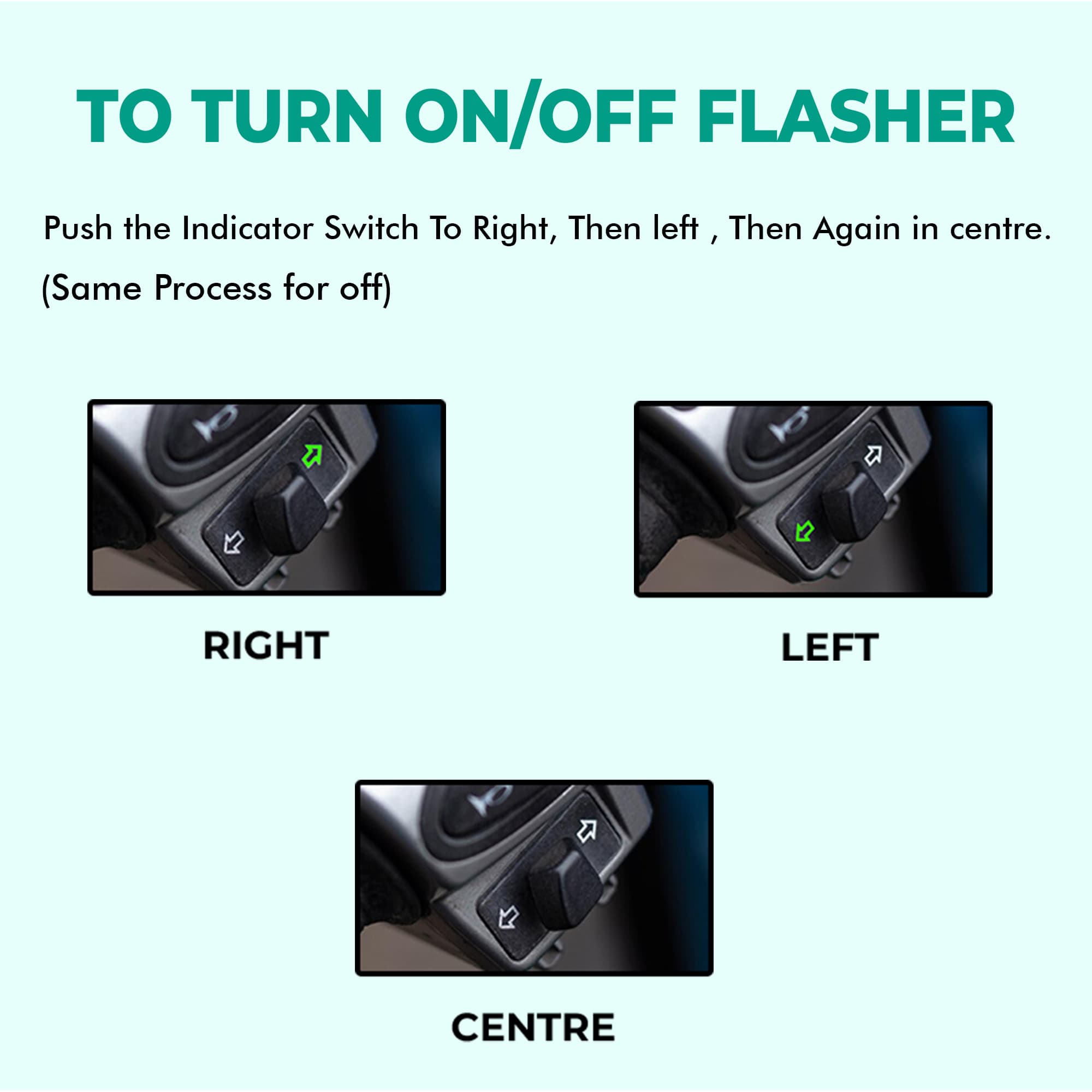 TO TURN ON/OFF FLASHER

Push the Indicator Switch To Right, Then left , Then Again in centre. (Same Process for off)

RIGHT

LEFT

CENTRE