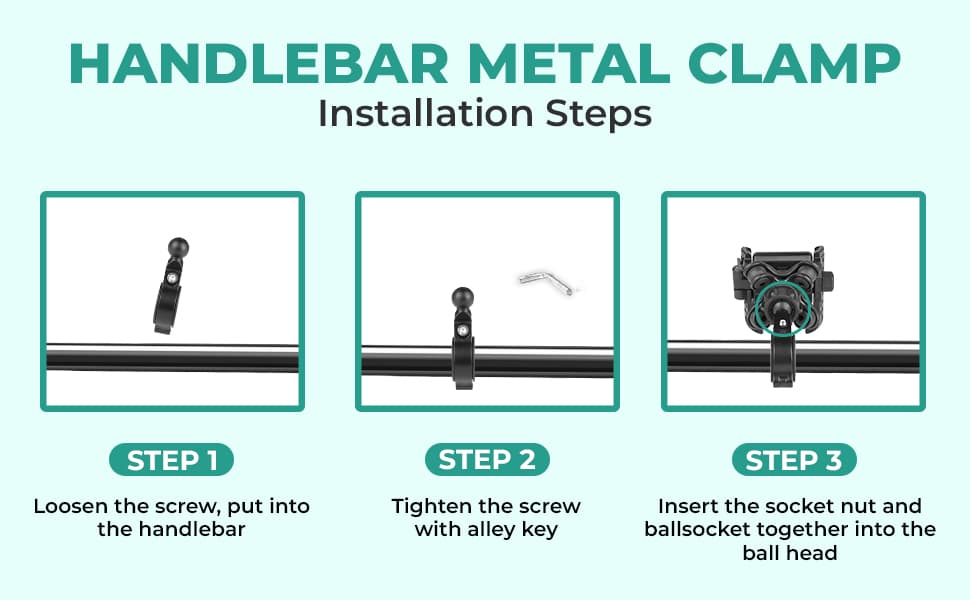 HANDLEBAR METAL CLAMP
Installation Steps

STEP 1
Loosen the screw, put into the handlebar

STEP 2
Tighten the screw with alley key

STEP 3
Insert the socket nut and ballsocket together into the ball head