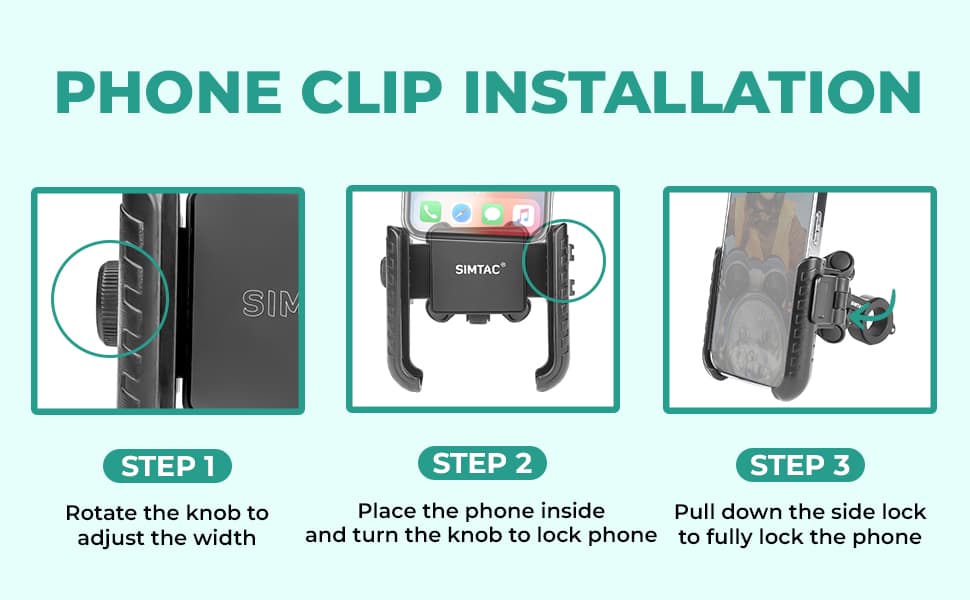 PHONE CLIP INSTALLATION

SIM

SIMTAC®

STEP 1

Rotate the knob to adjust the width

STEP 2

Place the phone inside and turn the knob to lock phone

STEP 3

Pull down the side lock to fully lock the phone