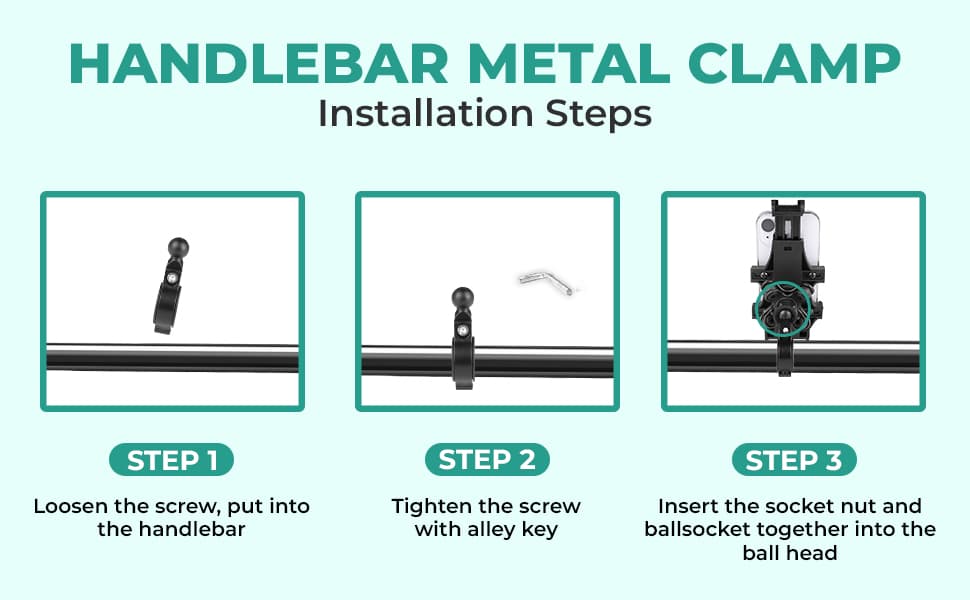 HANDLEBAR METAL CLAMP
Installation Steps

STEP 1
Loosen the screw, put into the handlebar

STEP 2
Tighten the screw with alley key

STEP 3
Insert the socket nut and ballsocket together into the ball head