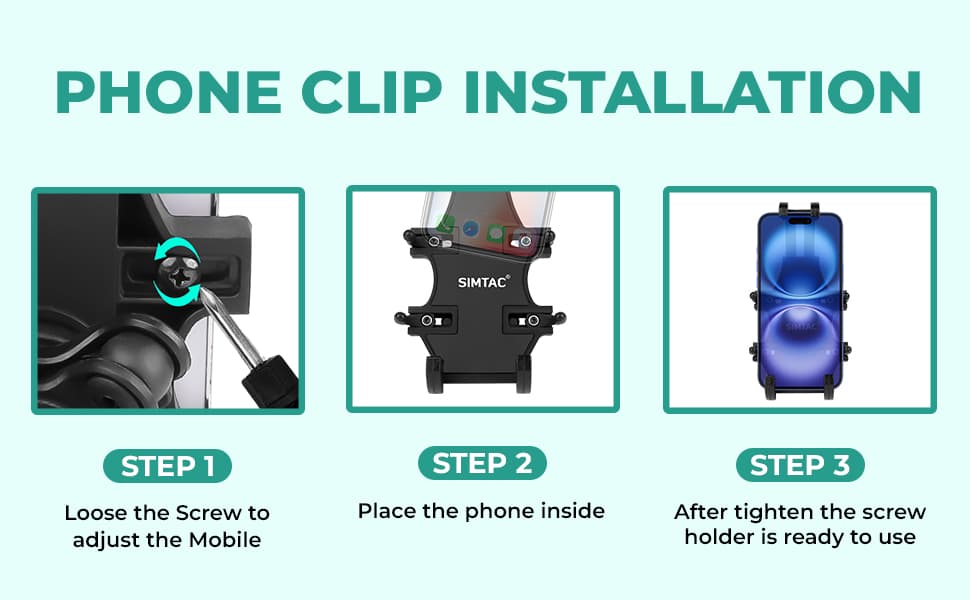 PHONE CLIP INSTALLATION

SIMTAC®

SIMTAC

STEP 1

Loose the Screw to adjust the Mobile

STEP 2

Place the phone inside

STEP 3

After tighten the screw holder is ready to use